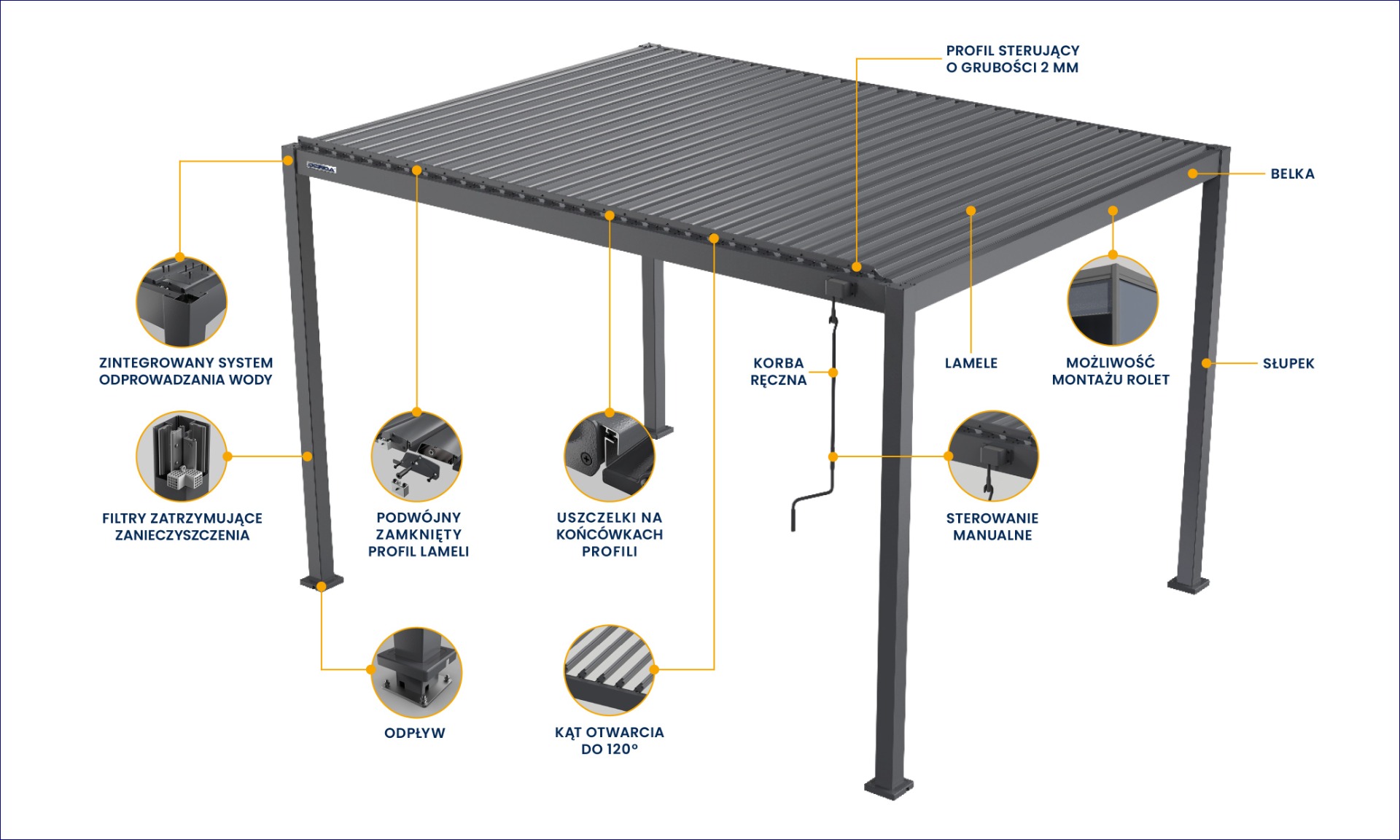 PROFIL STERUJĄCY O GRUBOŚCI 2 MM

BELKA

ZINTEGROWANY SYSTEM ODPROWADZANIA WODY

KORBA RĘCZNA

LAMELE

MOŻLIWOŚĆ MONTAŻU ROLET

SŁUPEK

FILTRY ZATRZYMUJĄCE ZANIECZYSZCZENIA

PODWÓJNY ZAMKNIĘTY PROFIL LAMELI

USZCZELKI NA KOŃCÓWKACH PROFILI

STEROWANIE MANUALNE

ODPŁYW

KĄT OTWARCIA DO 120°