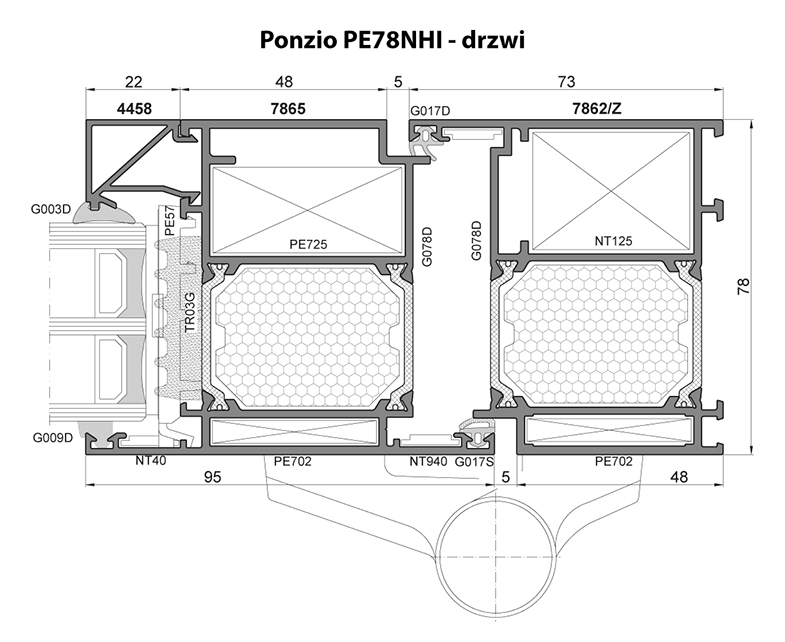 Ponzio PE78NHI - drzwi

22
48
5
73

4458
7865
G017D
7862/Z

G003D
PE57
PE725
G078D
G078D
NT125
78
TR03G

G009D
NT40
PE702
NT940
G017S
PE702

95
5
48