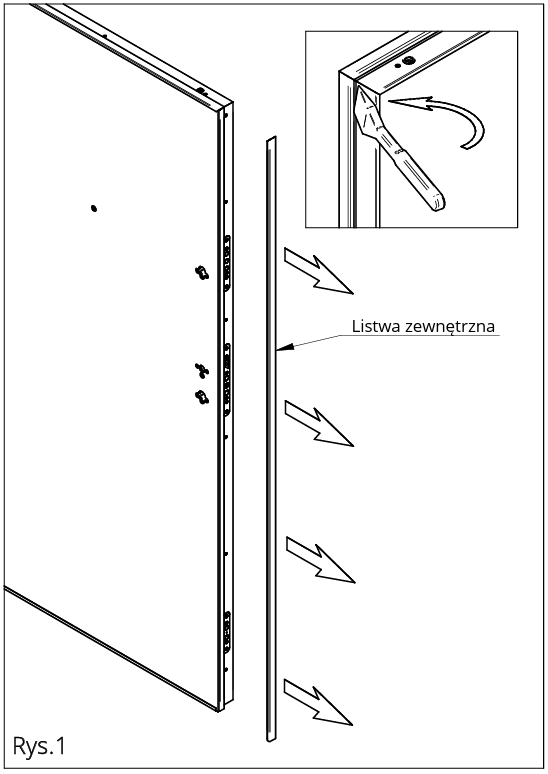 Listwa zewnętrzna

Rys.1