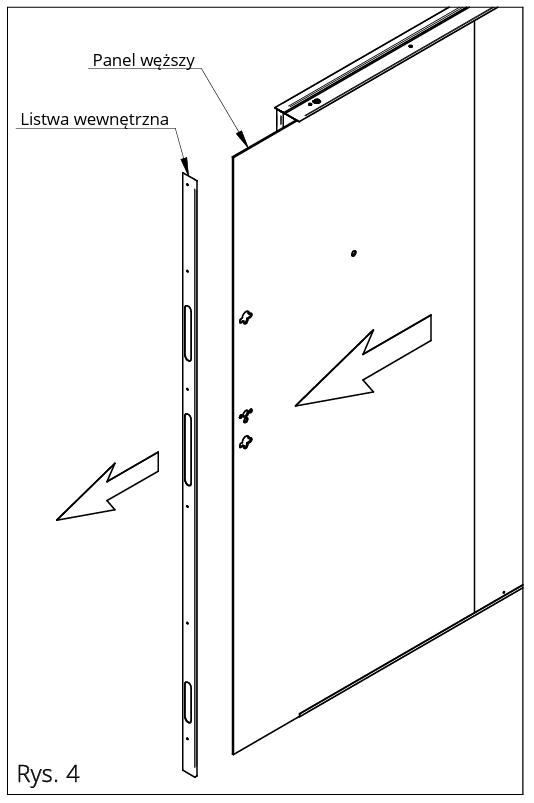 Panel węższy

Listwa wewnętrzna

Rys. 4