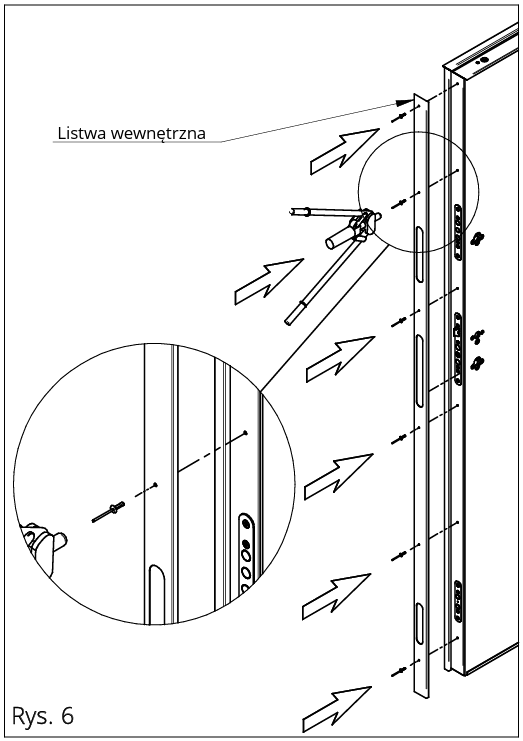 Listwa wewnętrzna

Rys. 6