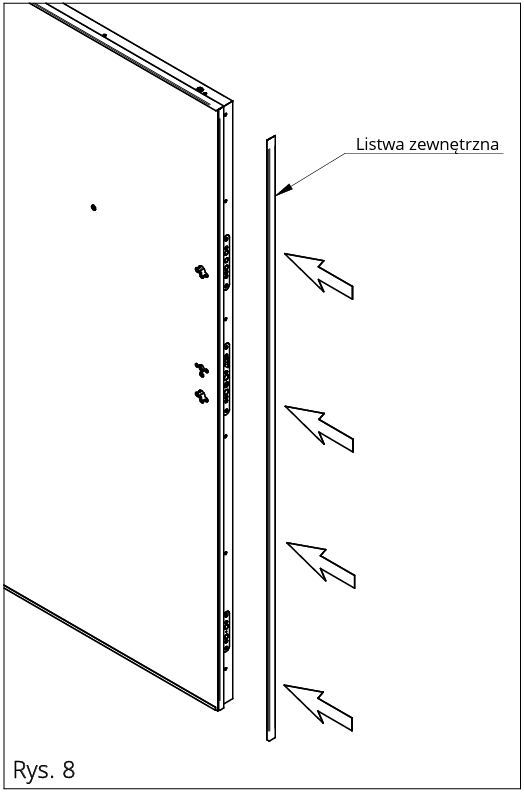 Listwa zewnętrzna

Rys. 8